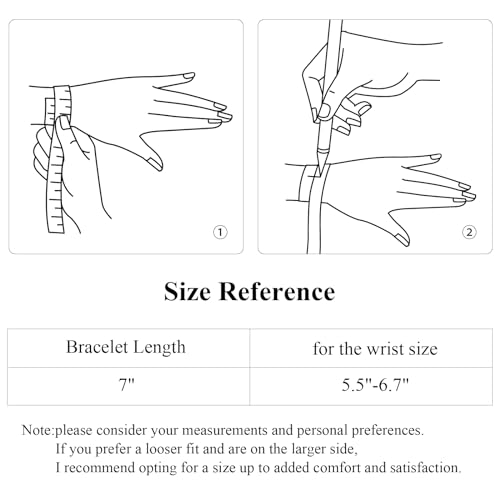 ①

②

Size Reference

| Bracelet Length | for the wrist size |
|---|---|
| 7" | 5.5"-6.7" |

Note:please consider your measurements and personal preferences.
If you prefer a looser fit and are on the larger side,
I recommend opting for a size up to added comfort and satisfaction.